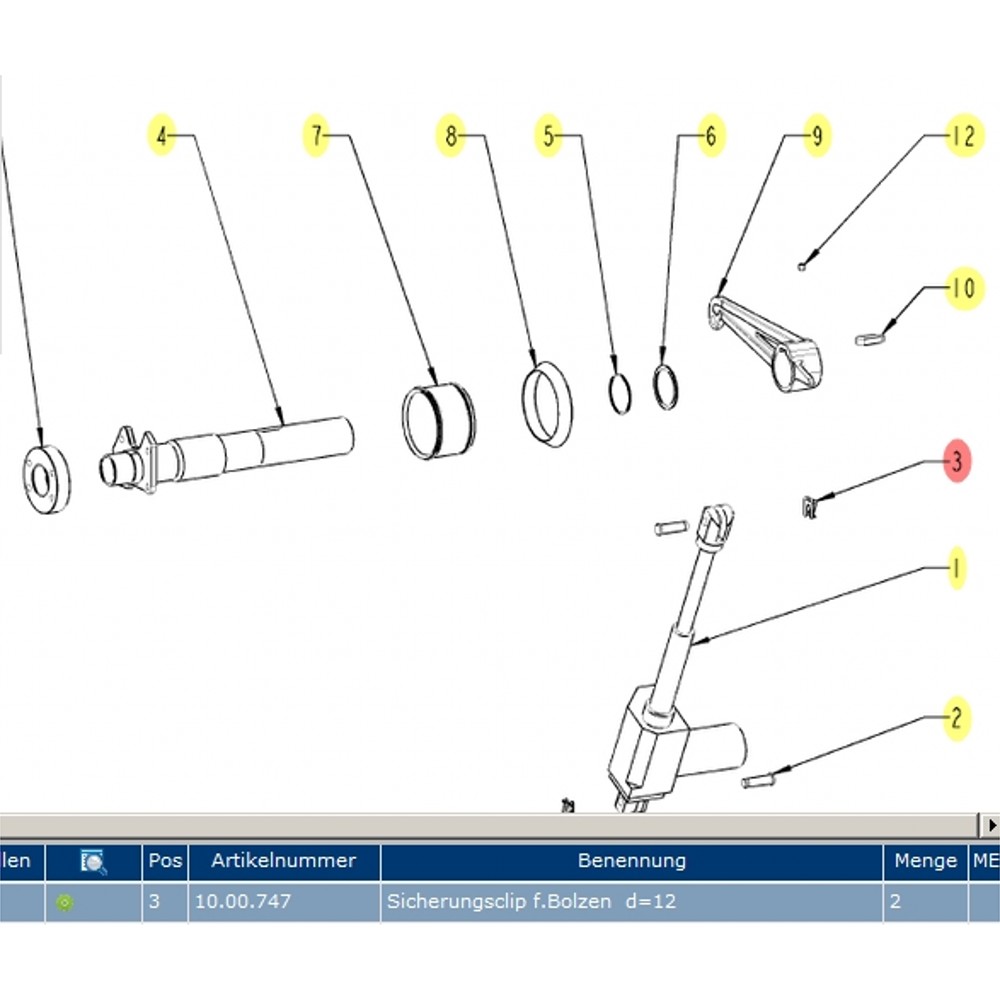 4
7
8
5
6
9
12
10
3
1
2

| len | | Pos | Artikelnummer | Benennung | Menge | ME |
|---|---|---|---|---|---|---|
| | | 3 | 10.00.747 | Sicherungsclip f.Bolzen d=12 | 2 | |