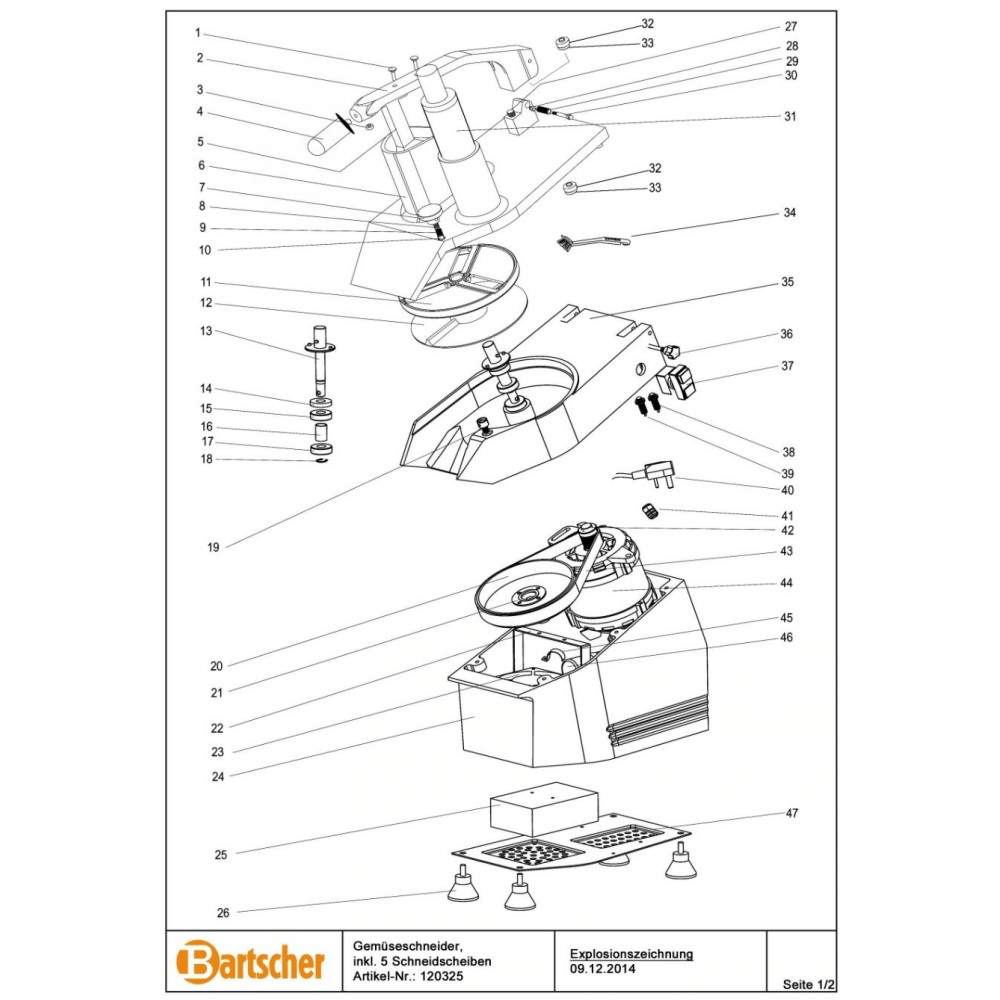 1
2
3
4
5
6
7
8
9
10
11
12
13
14
15
16
17
18
19
20
21
22
23
24
25
26

32
33
27
28
29
30
31
32
33
34
35
36
37
38
39
40
41
42
43
44
45
46
47

Bartscher

Gemüseschneider, inkl. 5 Schneidscheiben
Artikel-Nr.: 120325

Explosionszeichnung
09.12.2014

Seite 1/2